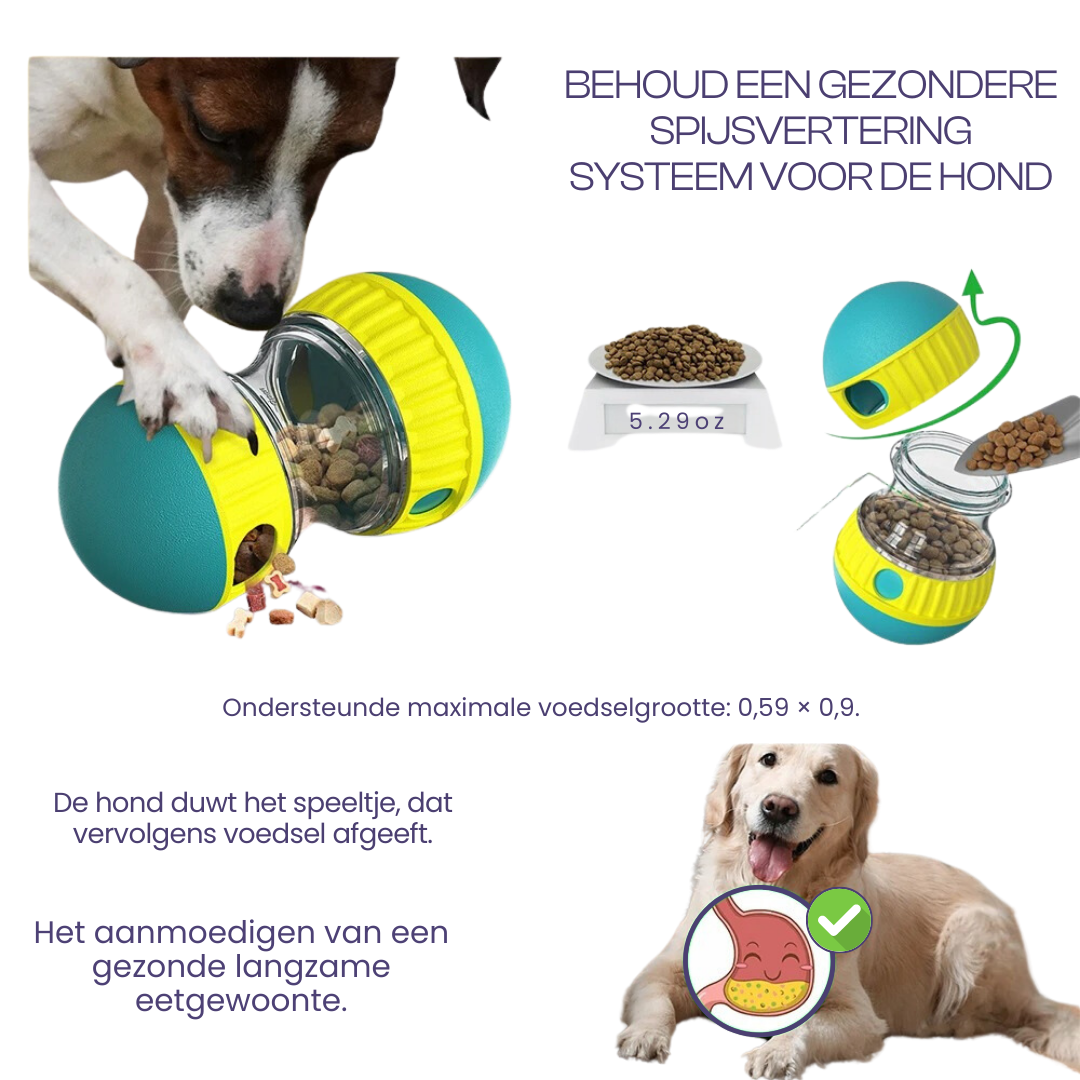 BEHOUD EEN GEZONDERE SPIJSVERTERING SYSTEEM VOOR DE HOND

5.29oz

Ondersteunde maximale voedselgrootte: 0,59 × 0,9.

De hond duwt het speeltje, dat vervolgens voedsel afgeeft.

Het aanmoedigen van een gezonde langzame eetgewoonte.