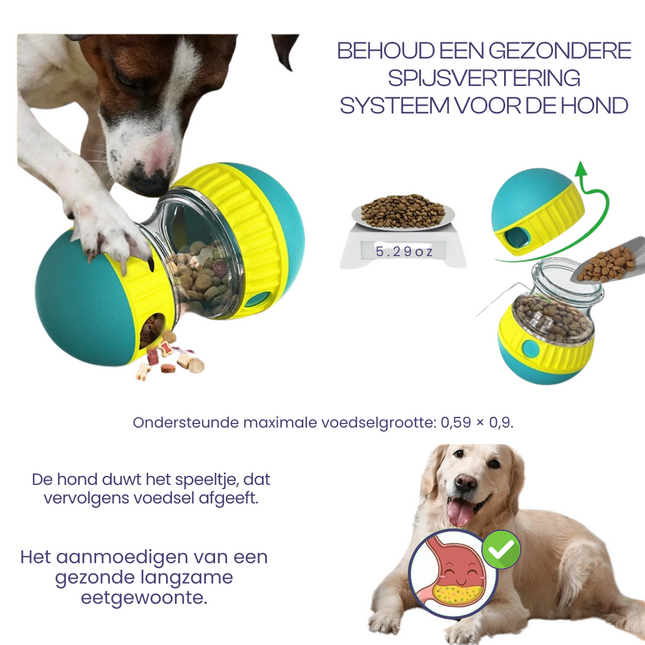 BEHOUD EEN GEZONDERE SPIJSVERTERING SYSTEEM VOOR DE HOND

5.29oz

Ondersteunde maximale voedselgrootte: 0,59 × 0,9.

De hond duwt het speeltje, dat vervolgens voedsel afgeeft.

Het aanmoedigen van een gezonde langzame eetgewoonte.