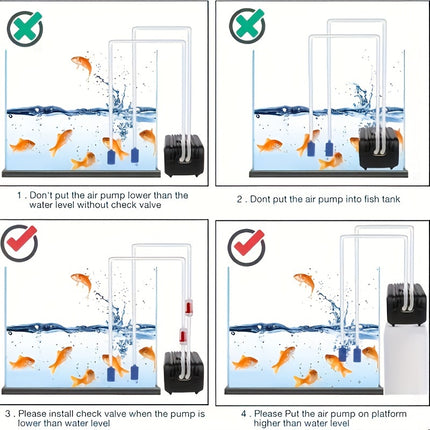 1 . Don't put the air pump lower than the water level without check valve

2 . Dont put the air pump into fish tank

3 . Please install check valve when the pump is lower than water level

4 . Please Put the air pump on platform higher than water level