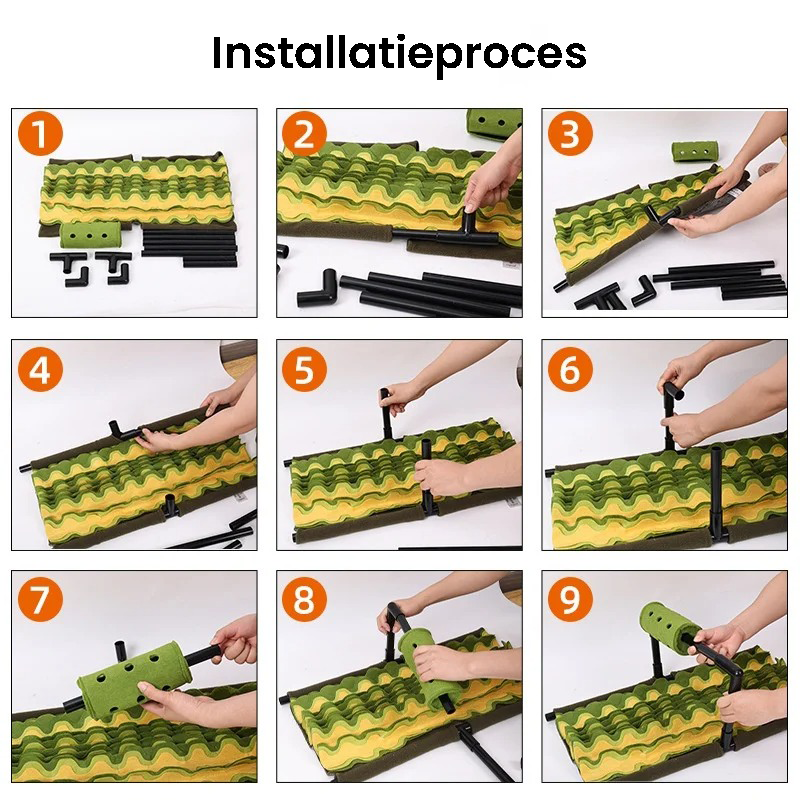 Installatieproces

1

2

3

4

5

6

7

8

9