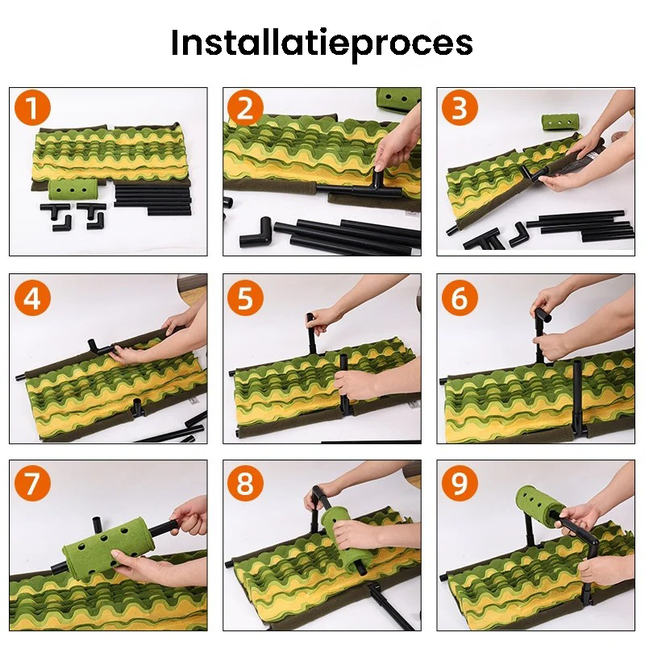 Installatieproces

1

2

3

4

5

6

7

8

9