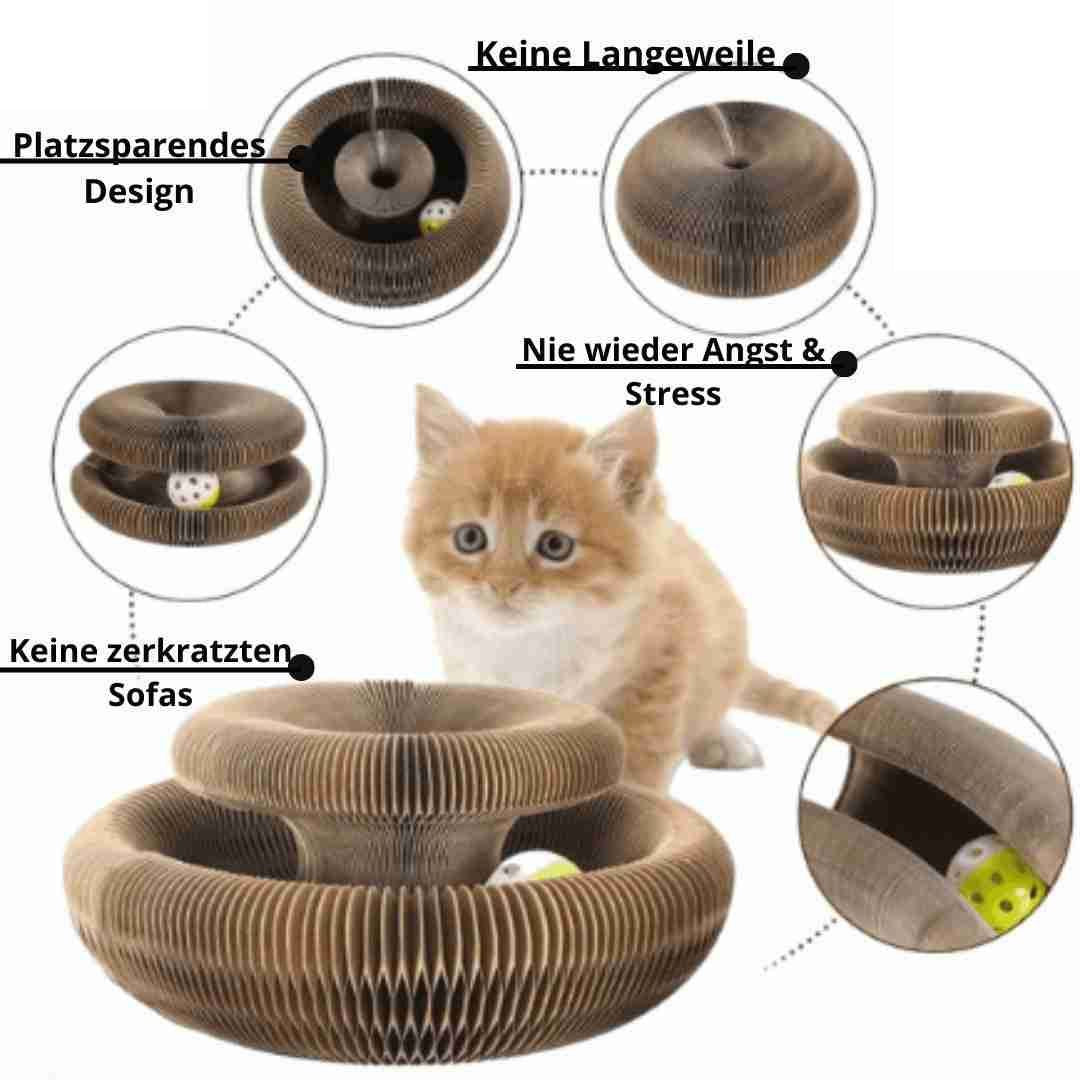 Keine Langeweile

Platzsparendes Design

Nie wieder Angst & Stress

Keine zerkratzten Sofas