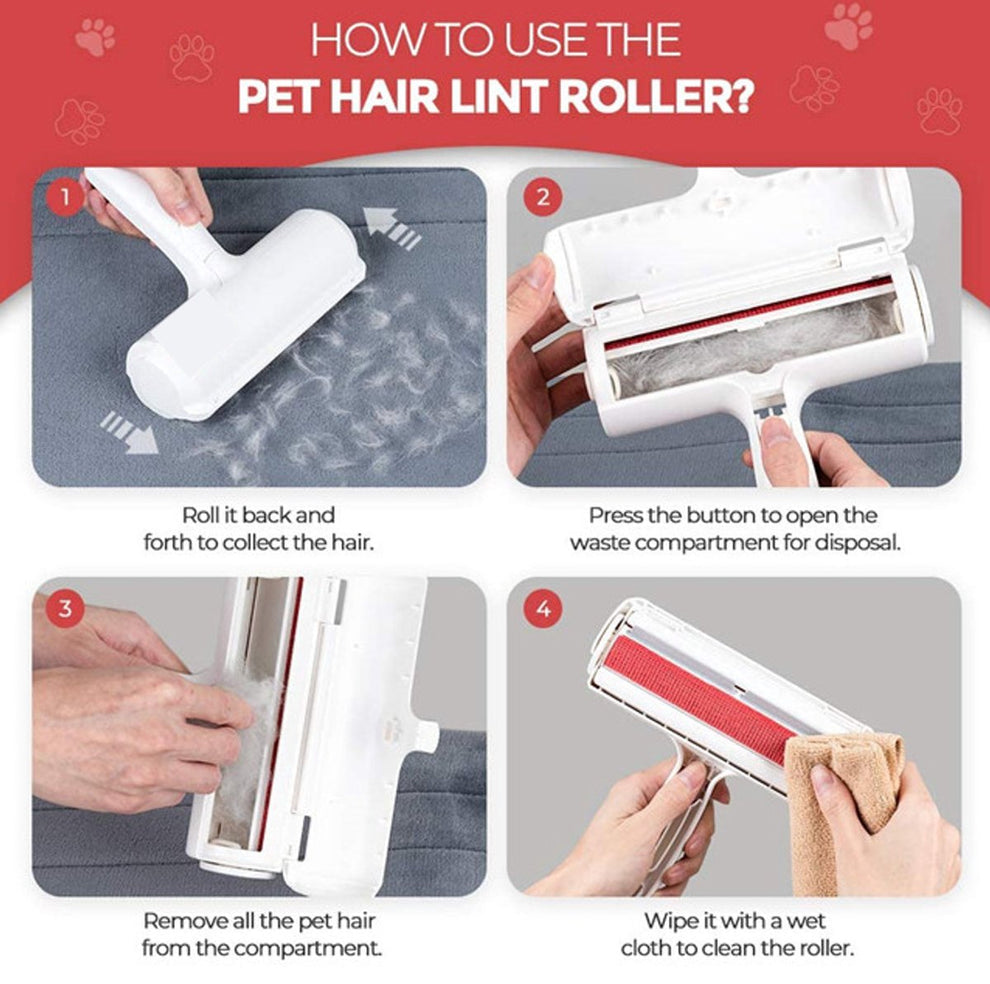 HOW TO USE THE
PET HAIR LINT ROLLER?

1

Roll it back and forth to collect the hair.

2

Press the button to open the waste compartment for disposal.

3

Remove all the pet hair from the compartment.

4

Wipe it with a wet cloth to clean the roller.