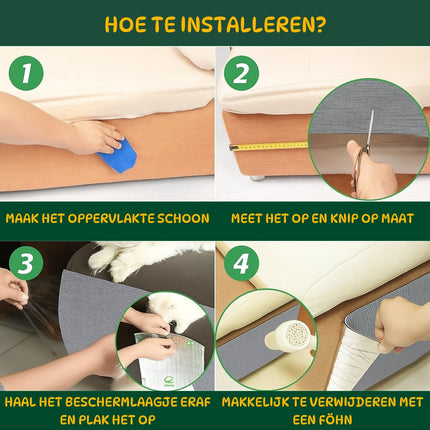 HOE TE INSTALLEREN?

1

2

MAAK HET OPPERVLAKTE SCHOON

MEET HET OP EN KNIP OP MAAT

3

4

HAAL HET BESCHERMLAAGJE ERAF EN PLAK HET OP

MAKKELIJK TE VERWIJDEREN MET EEN FÖHN