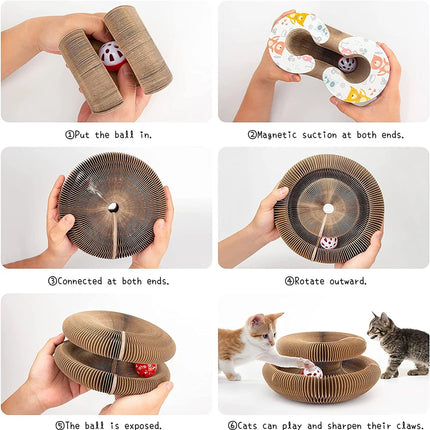 ①Put the ball in.

②Magnetic suction at both ends.

③Connected at both ends.

④Rotate outward.

⑤The ball is exposed.

⑥Cats can play and sharpen their claws.