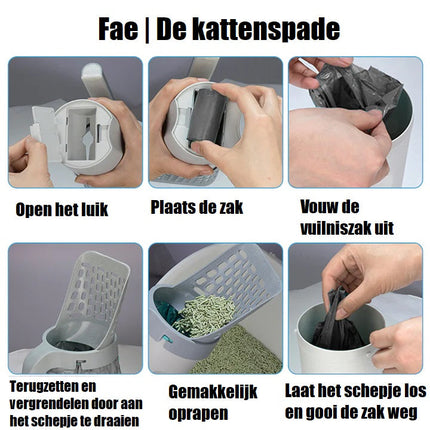 Fae | De kattenspade

Open het luik

Plaats de zak

Vouw de vuilniszak uit

Terugzetten en vergrendelen door aan het schepje te draaien

Gemakkelijk oprapen

Laat het schepje los en gooi de zak weg