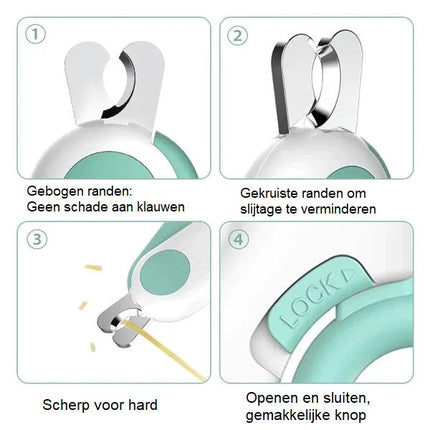 1

Gebogen randen:
Geen schade aan klauwen

2

Gekruiste randen om slijtage te verminderen

3

Scherp voor hard

4

LOCK

Openen en sluiten, gemakkelijke knop