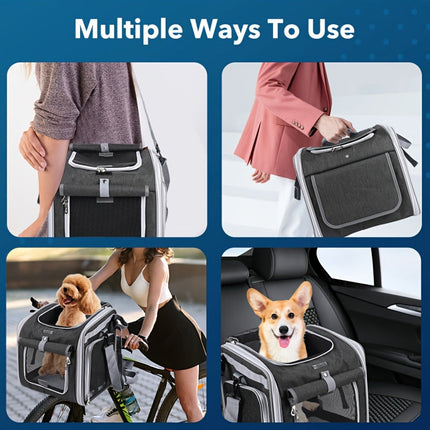 Multiple Ways To Use