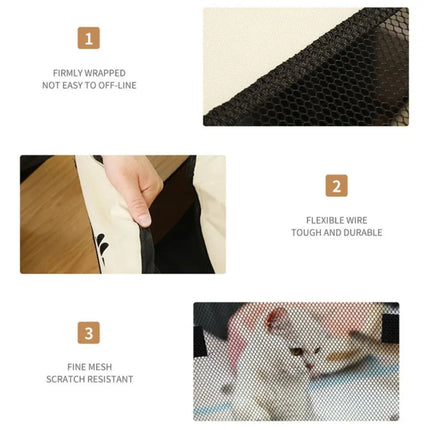 1

FIRMLY WRAPPED
NOT EASY TO OFF-LINE

2

FLEXIBLE WIRE
TOUGH AND DURABLE

3

FINE MESH
SCRATCH RESISTANT