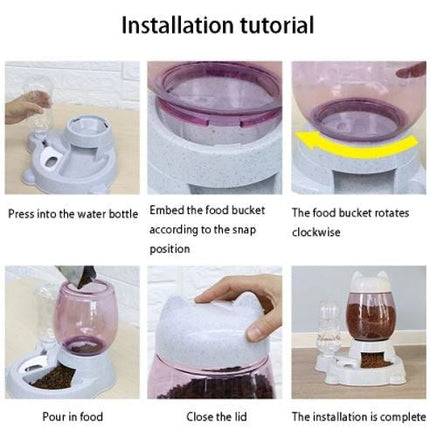 Installation tutorial

Press into the water bottle

Embed the food bucket according to the snap position

The food bucket rotates clockwise

Pour in food

Close the lid

The installation is complete