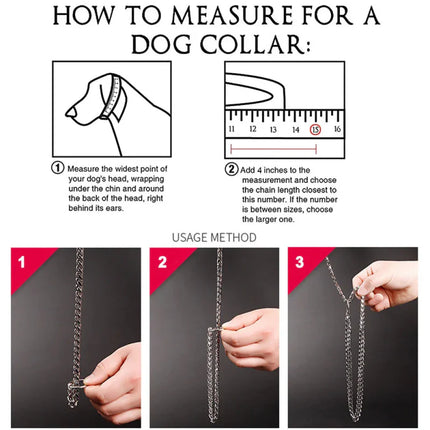 HOW TO MEASURE FOR A DOG COLLAR:

11 12 13 14 15 16

① Measure the widest point of your dog's head, wrapping under the chin and around the back of the head, right behind its ears.

② Add 4 inches to the measurement and choose the chain length closest to this number. If the number is between sizes, choose the larger one.

USAGE METHOD

1

2

3