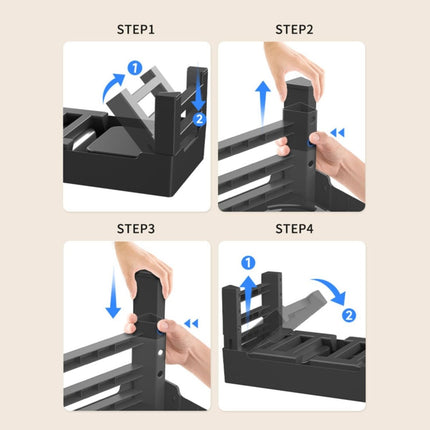 STEP1

1

2

STEP2

STEP3

STEP4

1

2